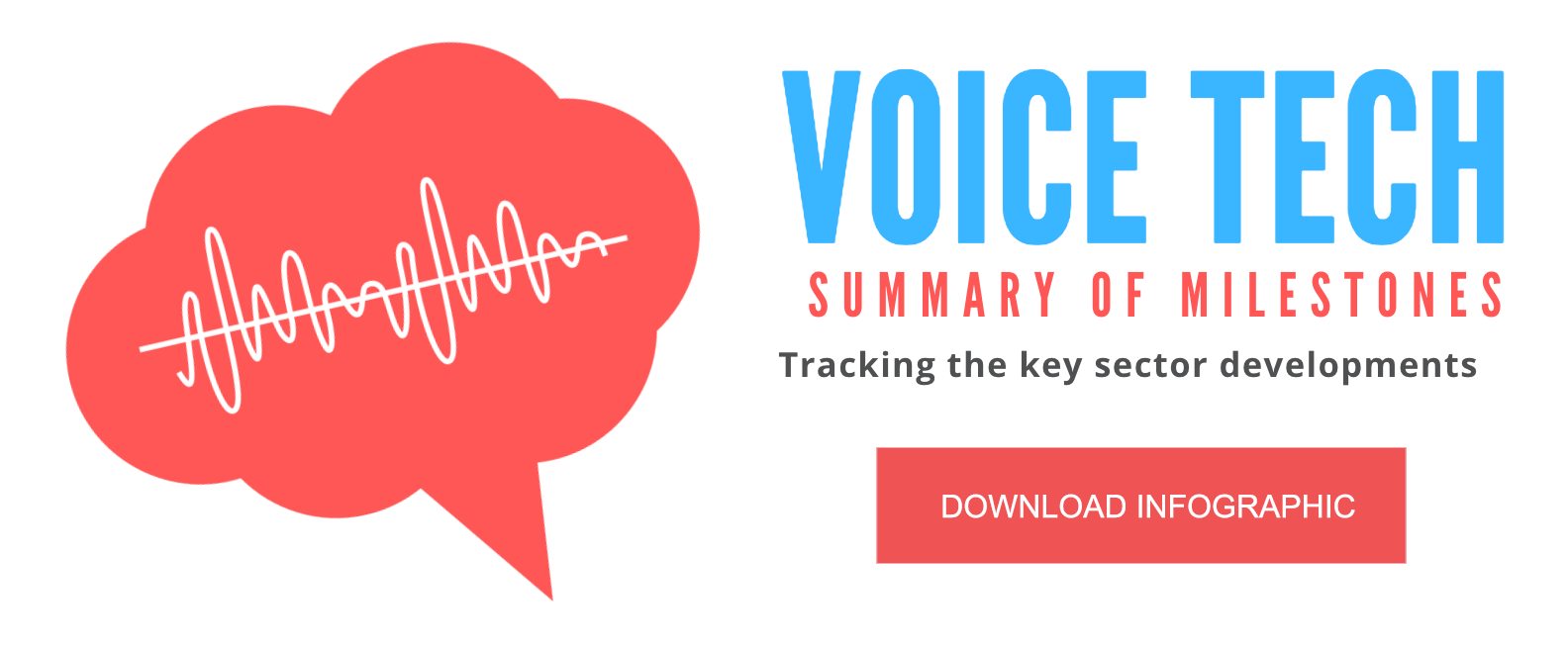 VOICE TECH
SUMMARY OF MILESTONES
Tracking the key sector developments

DOWNLOAD INFOGRAPHIC